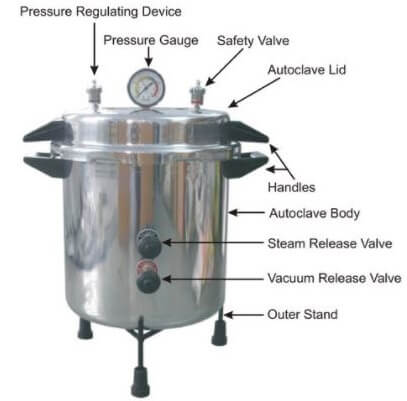 Pressure Regulating Device
Pressure Gauge
Safety Valve
Autoclave Lid
Handles
Autoclave Body
Steam Release Valve
Vacuum Release Valve
Outer Stand